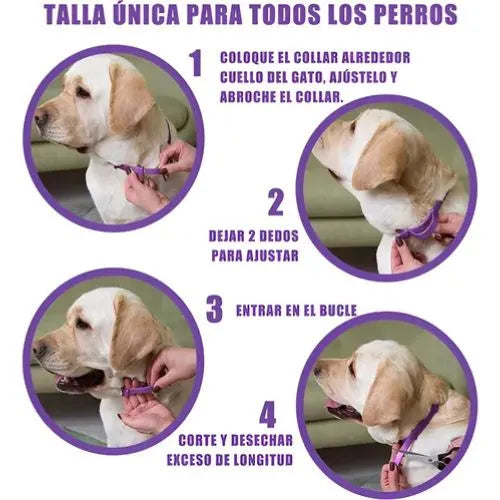 TALLA ÚNICA PARA TODOS LOS PERROS

1 COLOQUE EL COLLAR ALREDEDOR CUELLO DEL GATO, AJÚSTELO Y ABROCHE EL COLLAR.

2 DEJAR 2 DEDOS PARA AJUSTAR

3 ENTRAR EN EL BUCLE

4 CORTE Y DESECHAR EXCESO DE LONGITUD